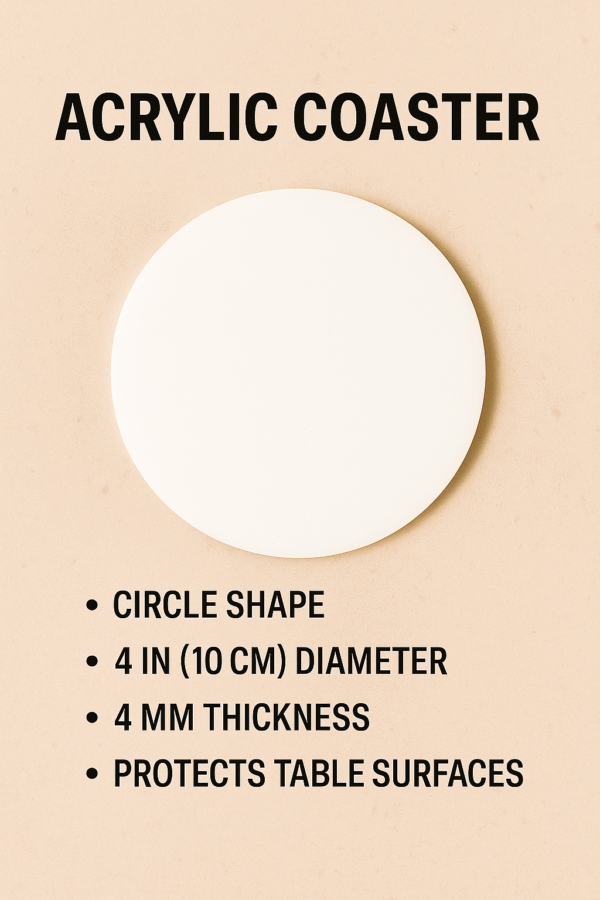 ACRYLIC COASTER

• CIRCLE SHAPE
• 4 IN (10 CM) DIAMETER
• 4 MM THICKNESS
• PROTECTS TABLE SURFACES