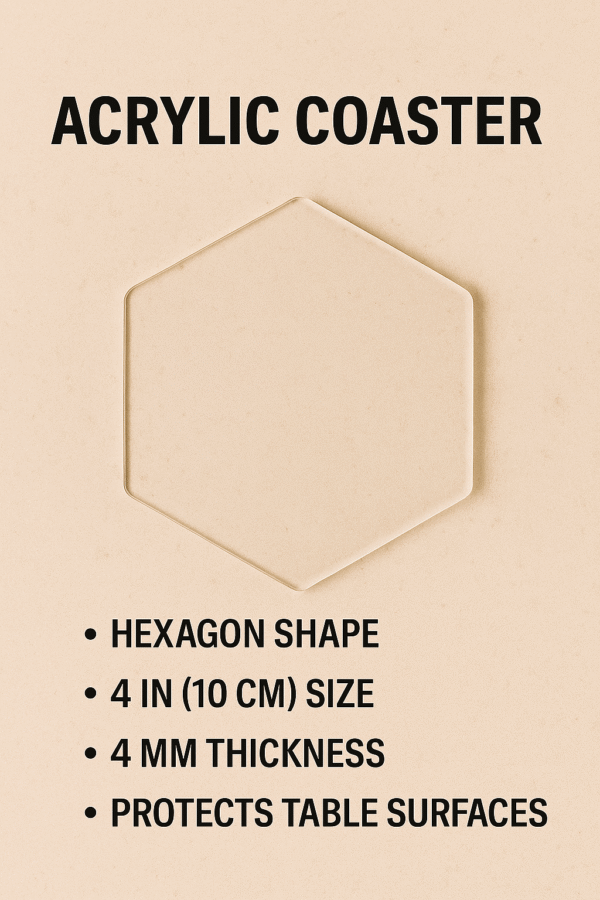 ACRYLIC COASTER

• HEXAGON SHAPE
• 4 IN (10 CM) SIZE
• 4 MM THICKNESS
• PROTECTS TABLE SURFACES